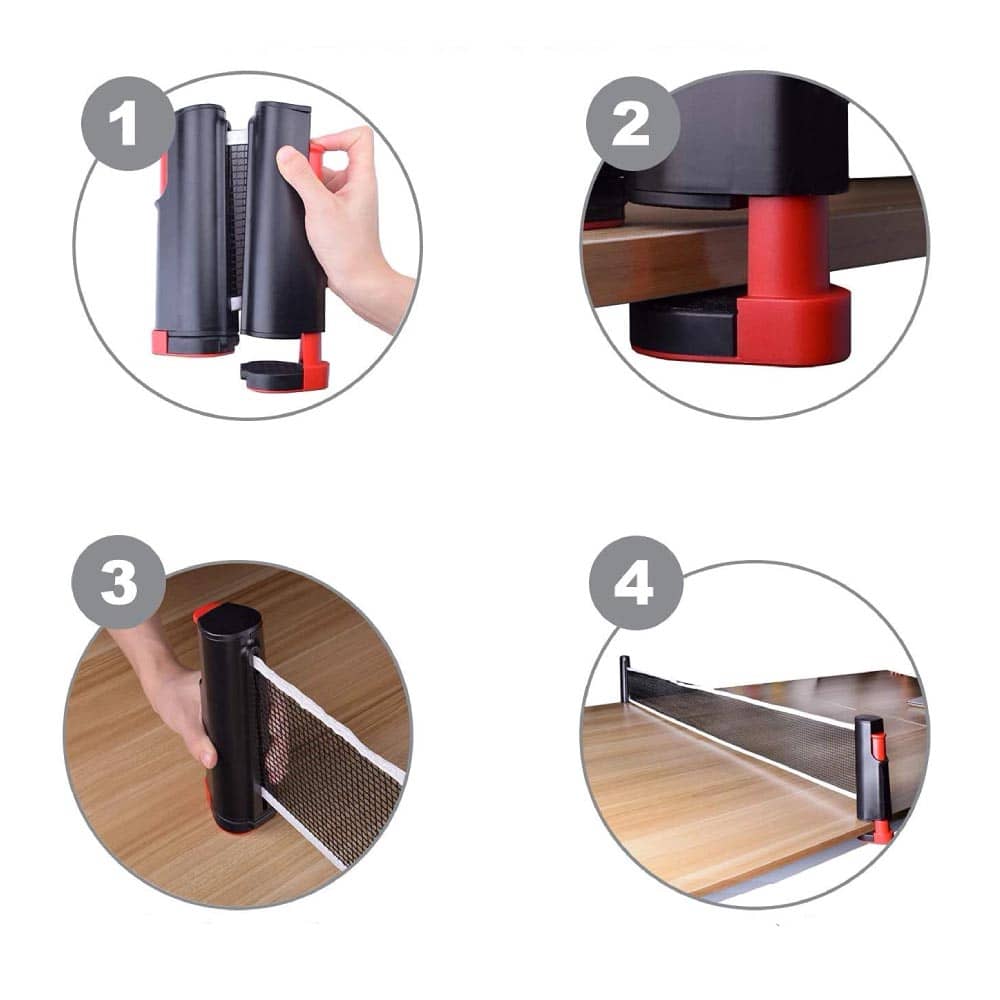 1

2

3

4